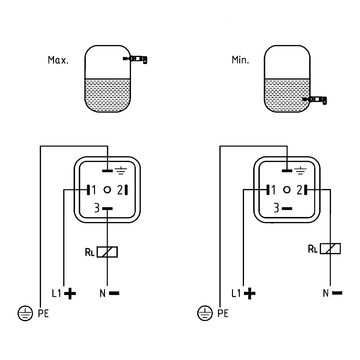 Max.

1 2
3
$R_L$
L1 +
N −
PE

Min.

1 2
3
$R_L$
L1 +
N −
PE