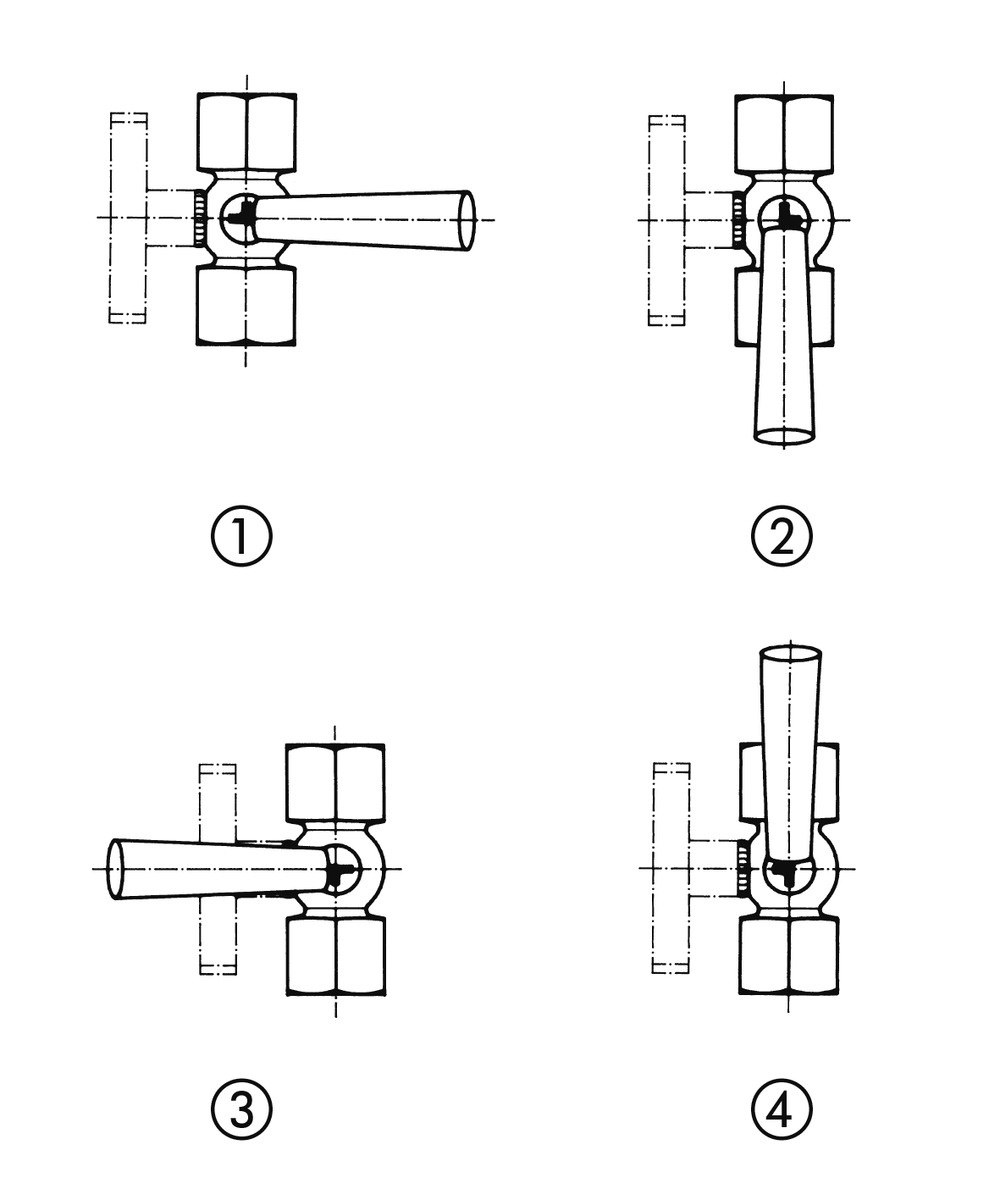 ①

②

③

④